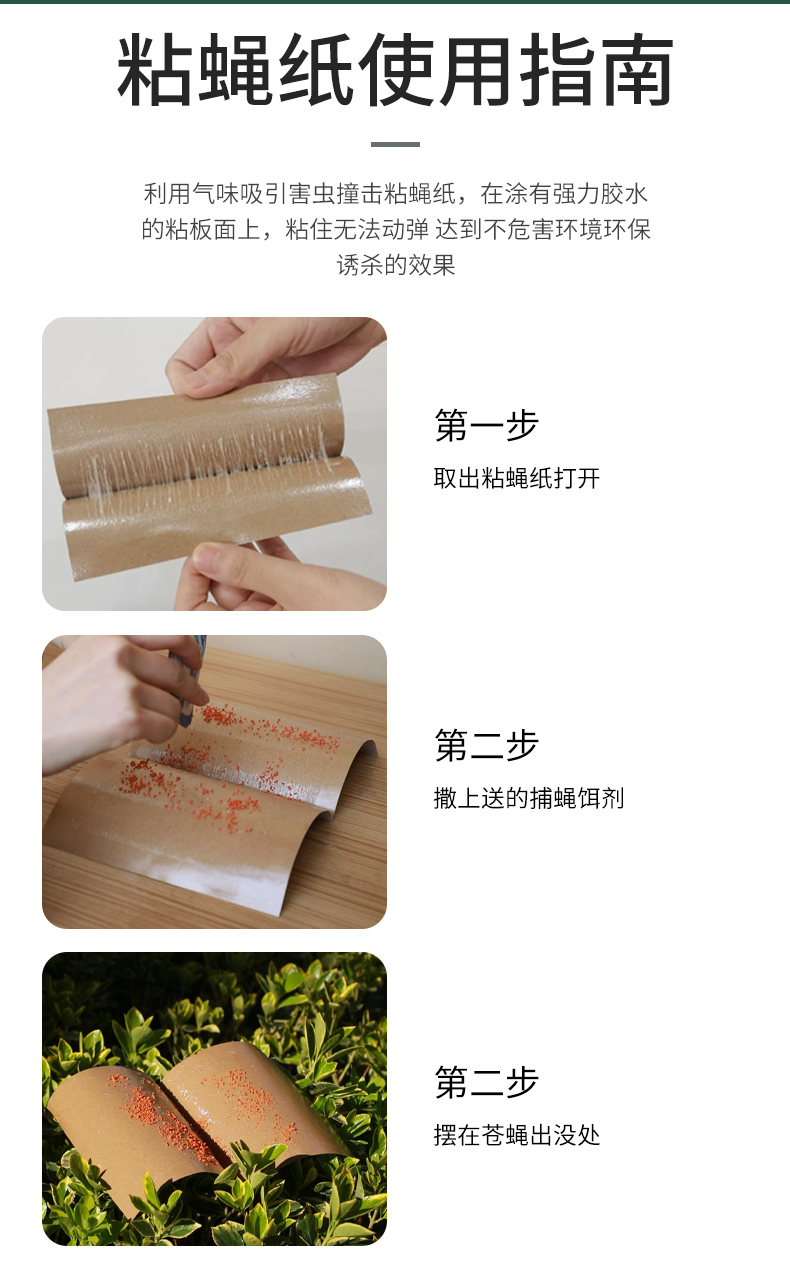 粘蝇纸使用指南

利用气味吸引害虫撞击粘蝇纸，在涂有强力胶水的粘板面上，粘住无法动弹 达到不危害环境环保诱杀的效果

第一步
取出粘蝇纸打开

第二步
撒上送的捕蝇饵剂

第二步
摆在苍蝇出没处