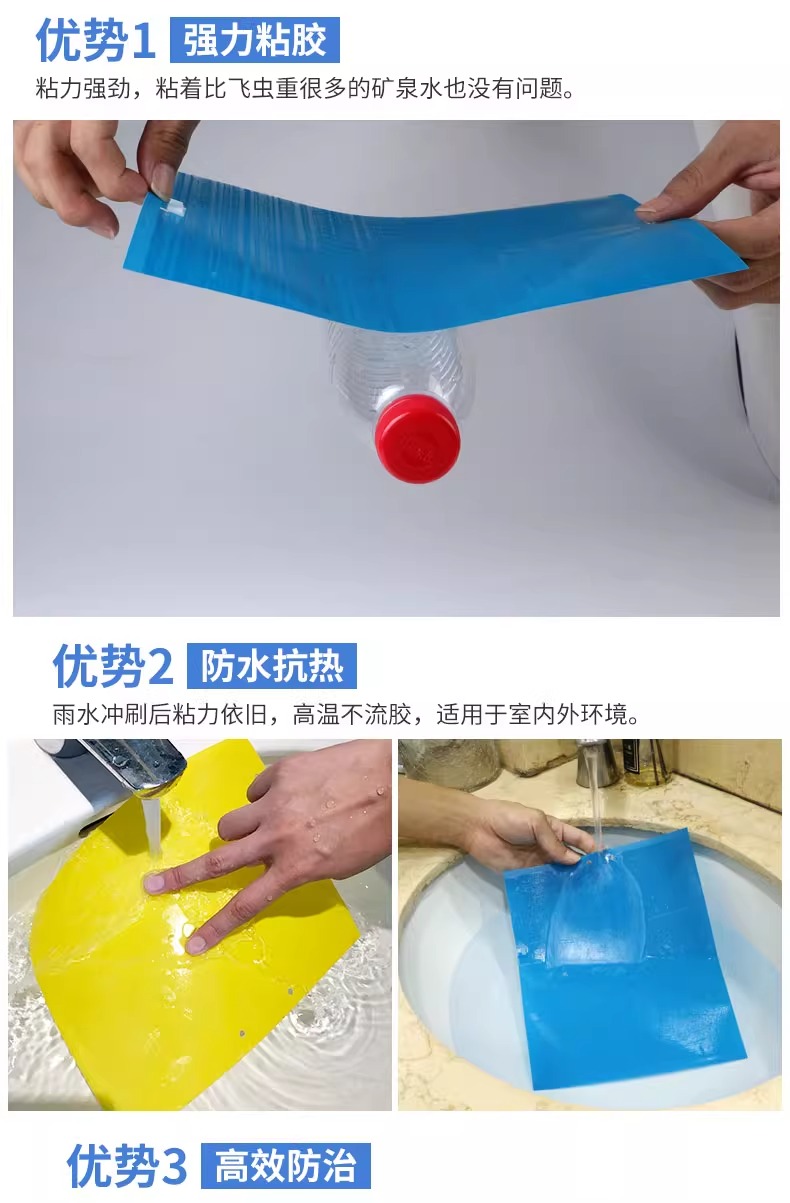 优势1 强力粘胶

粘力强劲，粘着比飞虫重很多的矿泉水也没有问题。

优势2 防水抗热

雨水冲刷后粘力依旧，高温不流胶，适用于室内外环境。

优势3 高效防治