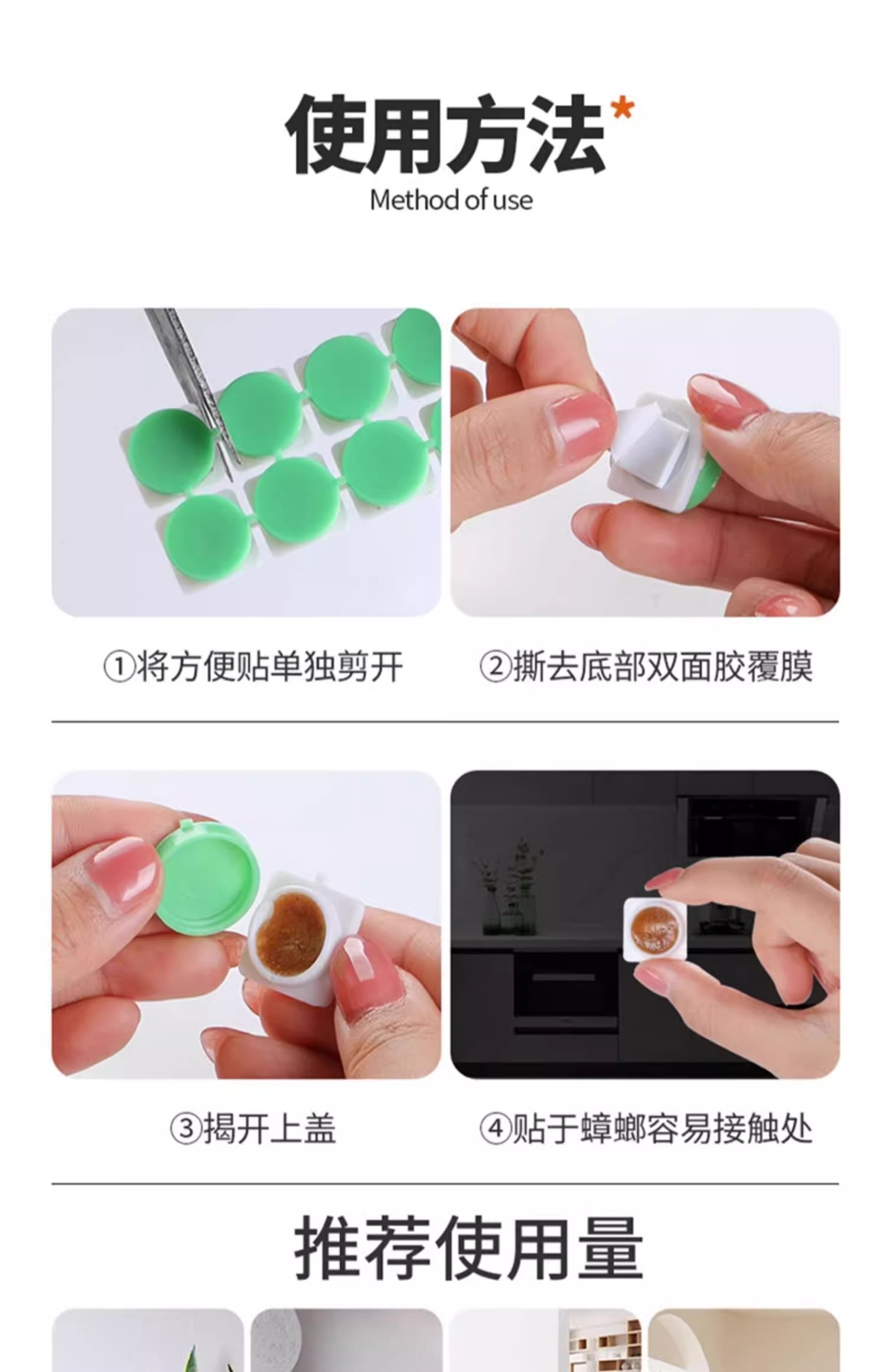 使用方法*
Method of use

①将方便贴单独剪开

②撕去底部双面胶覆膜

③揭开上盖

④贴于蟑螂容易接触处

推荐使用量